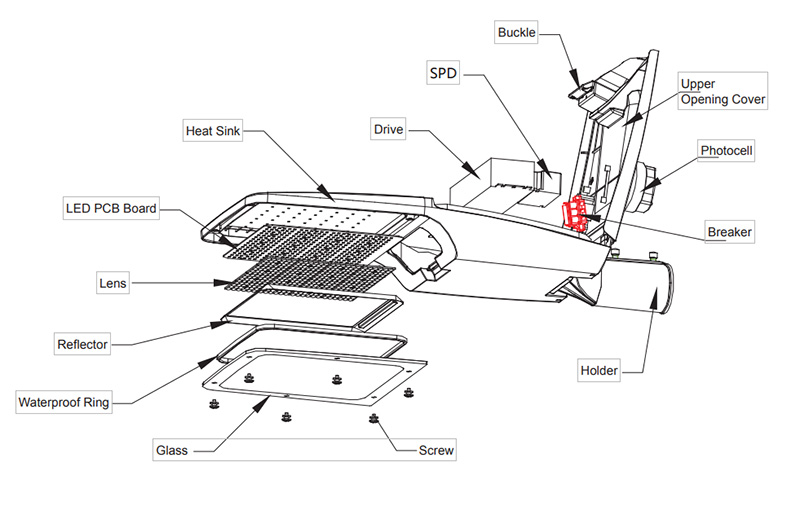 Buckle

SPD

Upper Opening Cover

Heat Sink

Drive

Photocell

LED PCB Board

Breaker

Lens

Reflector

Holder

Waterproof Ring

Glass

Screw